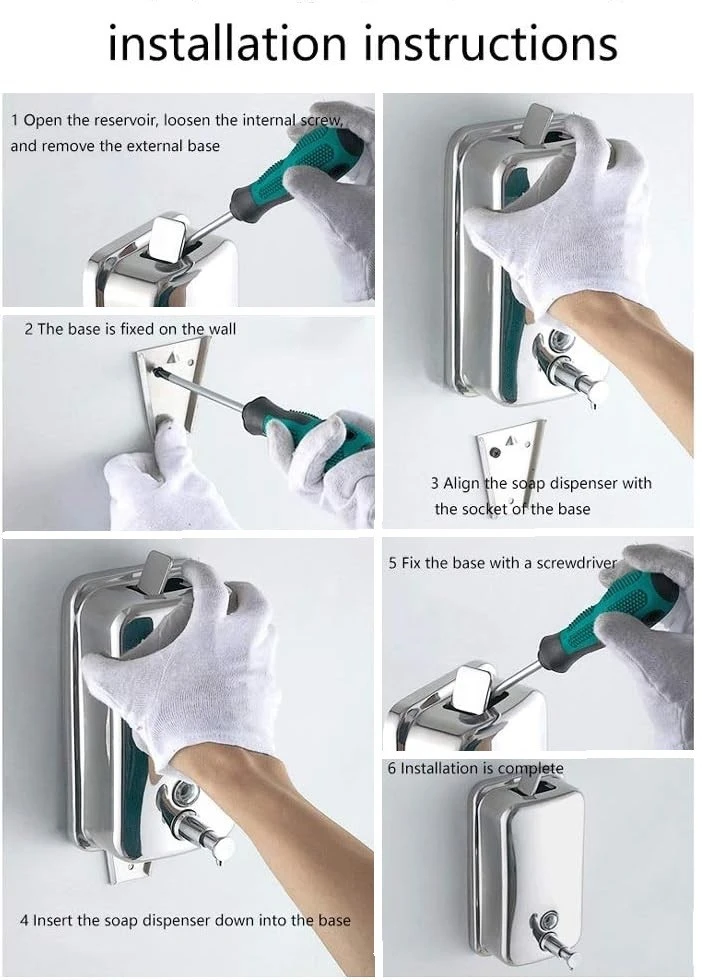 installation instructions

1 Open the reservoir, loosen the internal screw, and remove the external base

2 The base is fixed on the wall

3 Align the soap dispenser with the socket of the base

4 Insert the soap dispenser down into the base

5 Fix the base with a screwdriver

6 Installation is complete